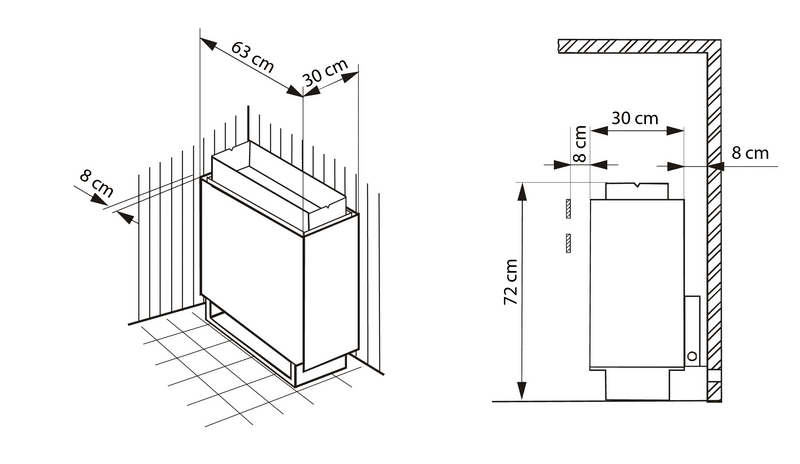 63 cm
30 cm
8 cm

30 cm
8 cm
8 cm
72 cm